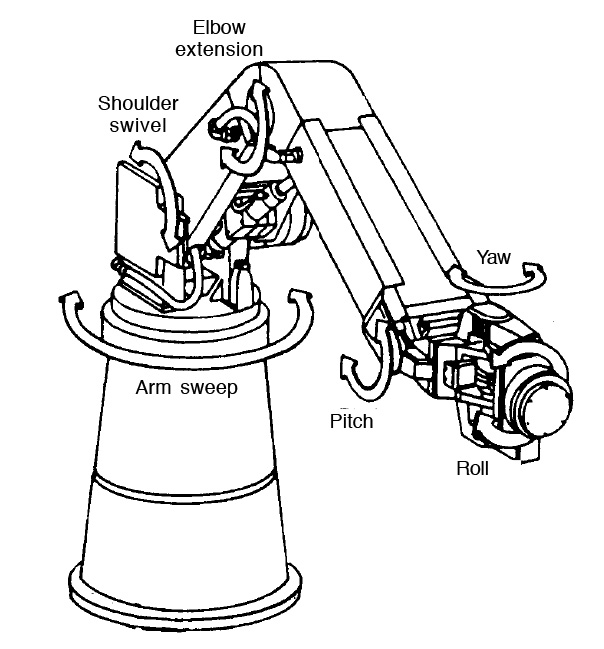 Elbow extension

Shoulder swivel

Yaw

Arm sweep

Pitch

Roll